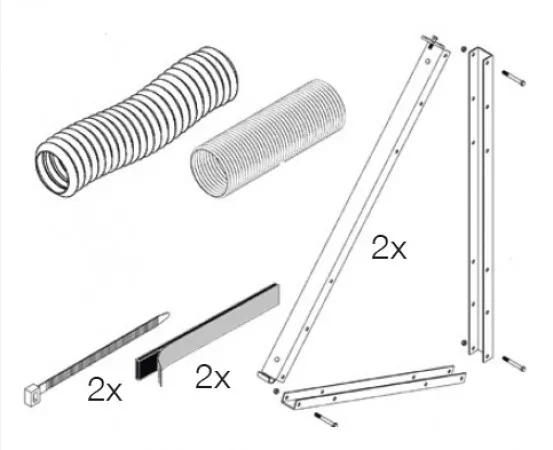 2x

2x

2x