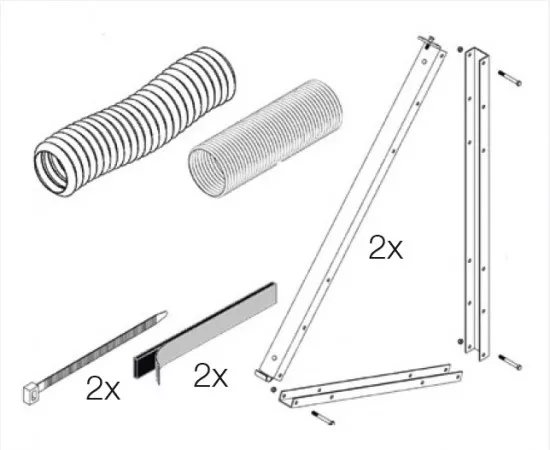 2x

2x

2x