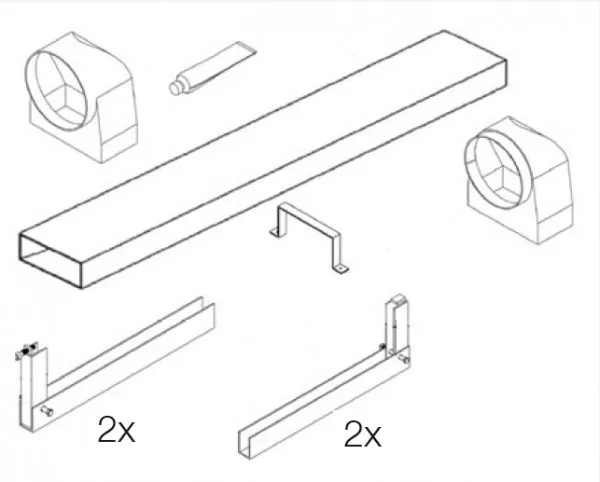 2x

2x