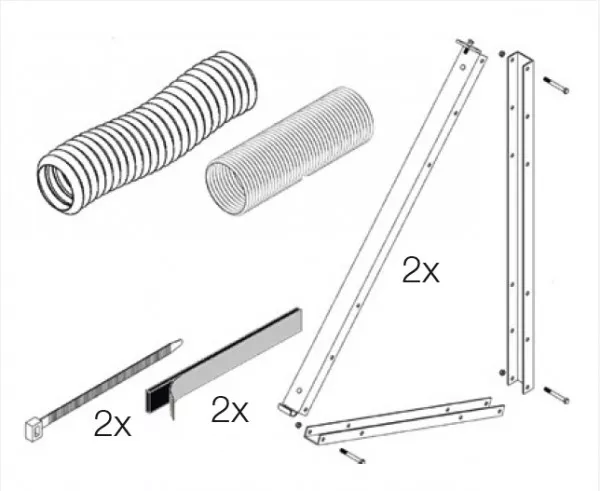 2x

2x

2x